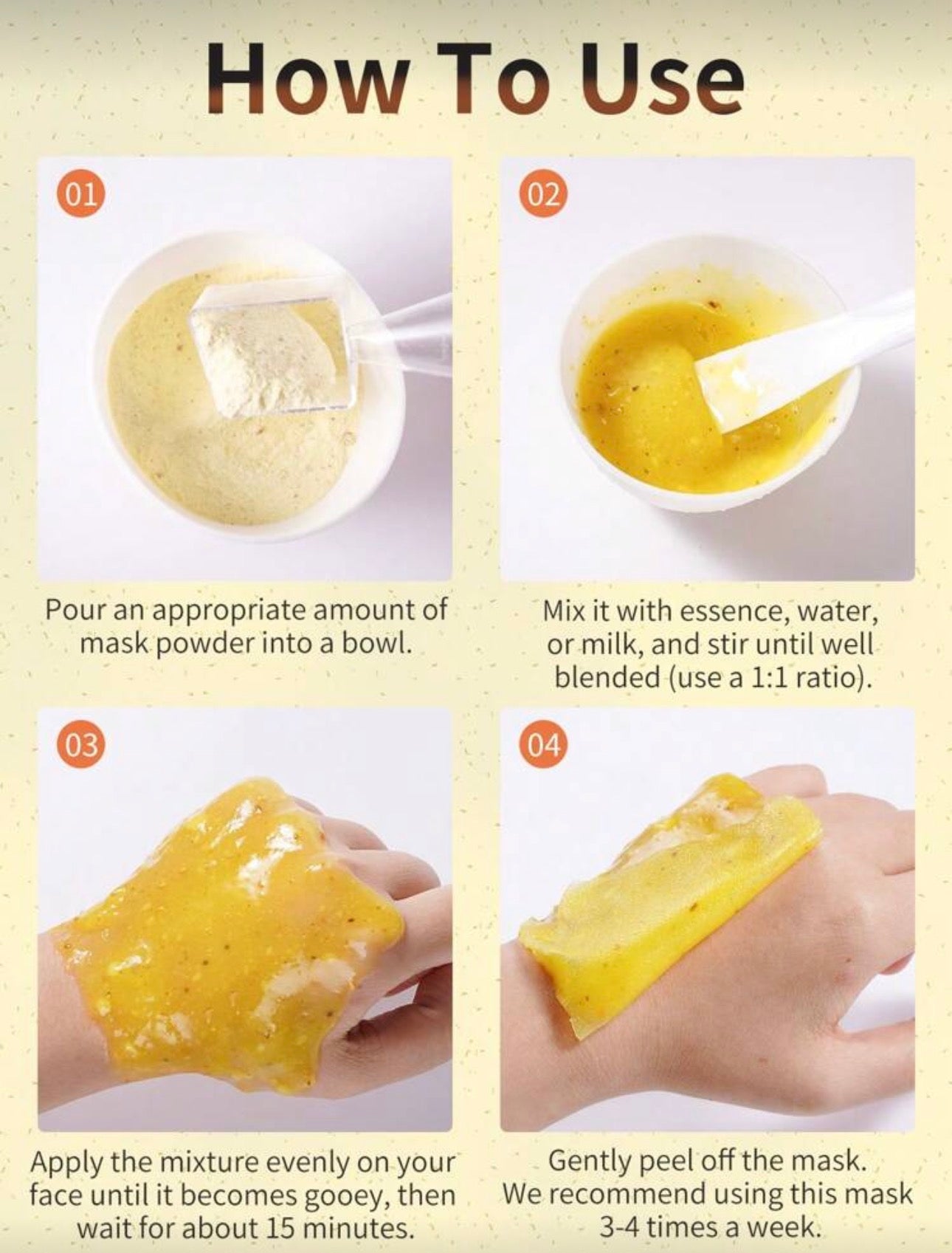 How To Use

01

Pour an appropriate amount of mask powder into a bowl.

02

Mix it with essence, water, or milk, and stir until well blended (use a 1:1 ratio).

03

Apply the mixture evenly on your face until it becomes gooey, then wait for about 15 minutes.

04

Gently peel off the mask. We recommend using this mask 3-4 times a week.